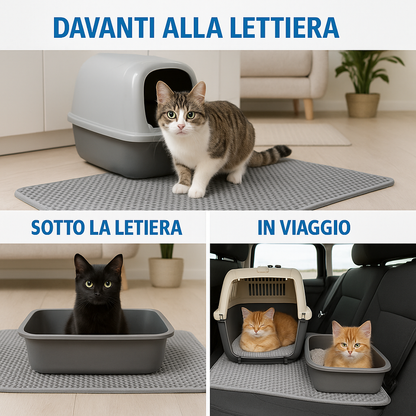 DAVANTI ALLA LETTIERA

SOTTO LA LETIERA

IN VIAGGIO